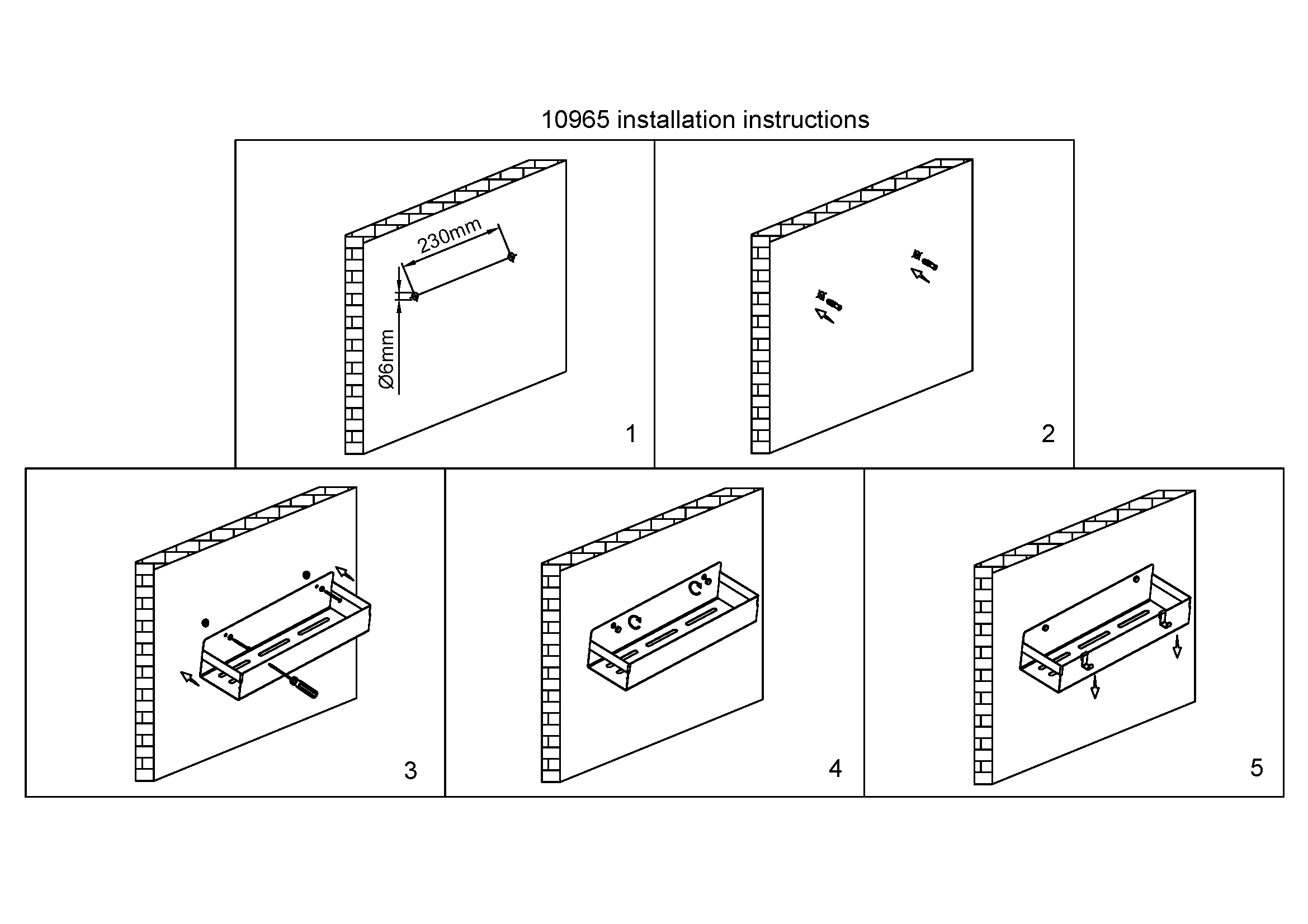 10965 installation instructions

230mm

Ø6mm

1

2

3

4

5