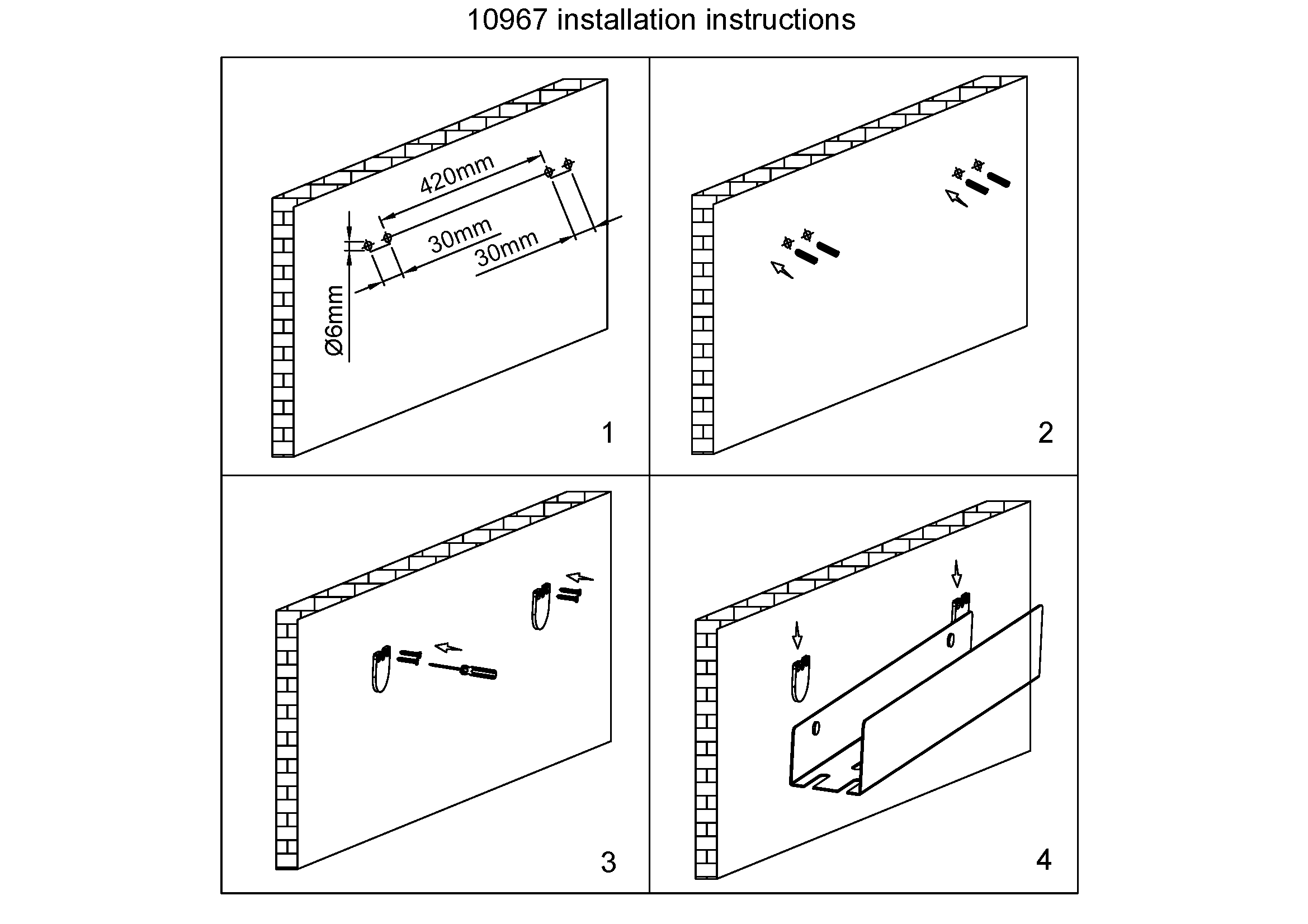 10967 installation instructions

420mm

30mm

30mm

Ø6mm

1

2

3

4